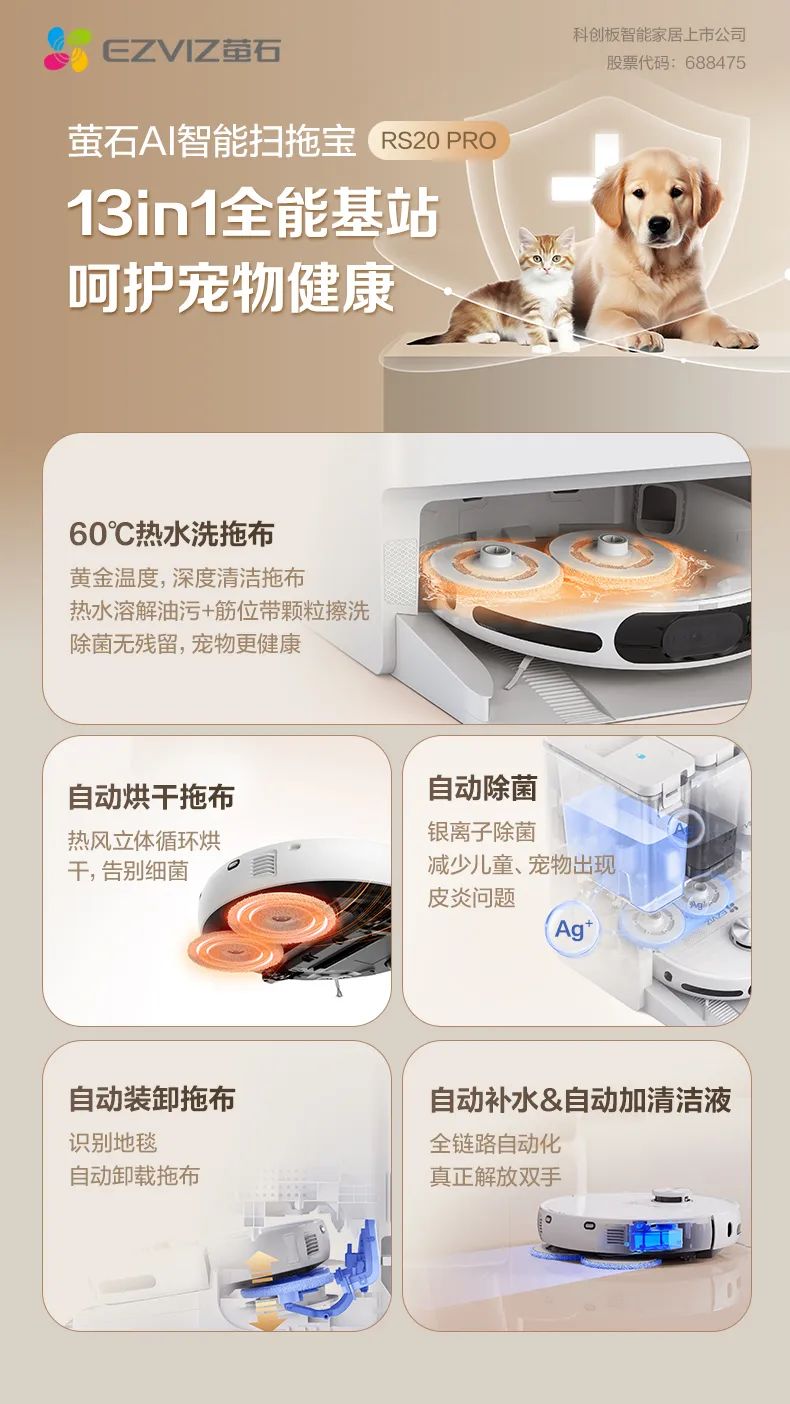 EZVIZ萤石

科创板智能家居上市公司
股票代码：688475

萤石AI智能扫拖宝 RS20 PRO
13in1全能基站
呵护宠物健康

60℃热水洗拖布
黄金温度，深度清洁拖布
热水溶解油污+筋位带颗粒擦洗
除菌无残留，宠物更健康

自动烘干拖布
热风立体循环烘干，告别细菌

自动除菌
银离子除菌
减少儿童、宠物出现皮炎问题
$Ag^+$

自动装卸拖布
识别地毯
自动卸载拖布

自动补水&自动加清洁液
全链路自动化
真正解放双手